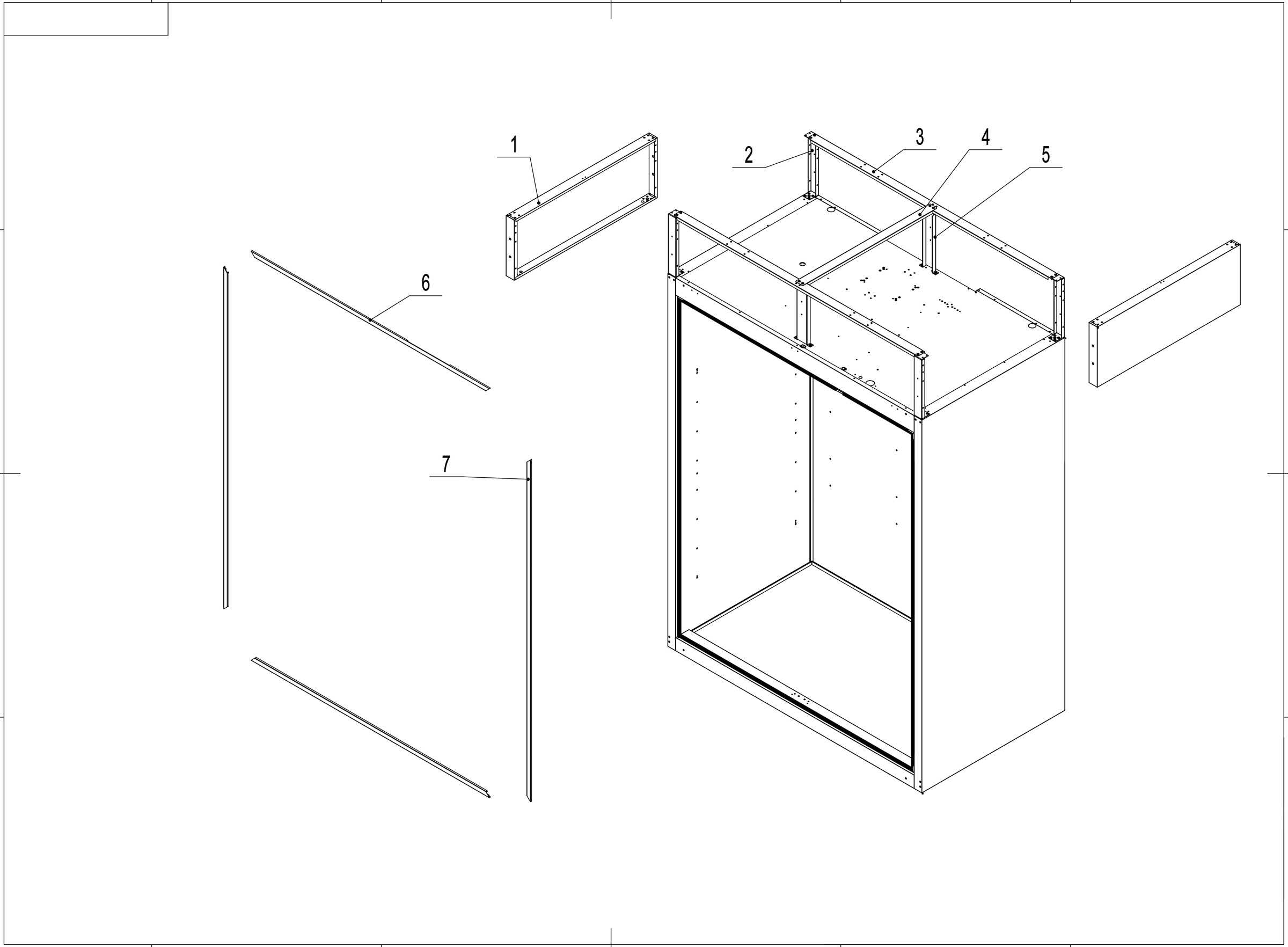 1

2

3

4

5

6

7